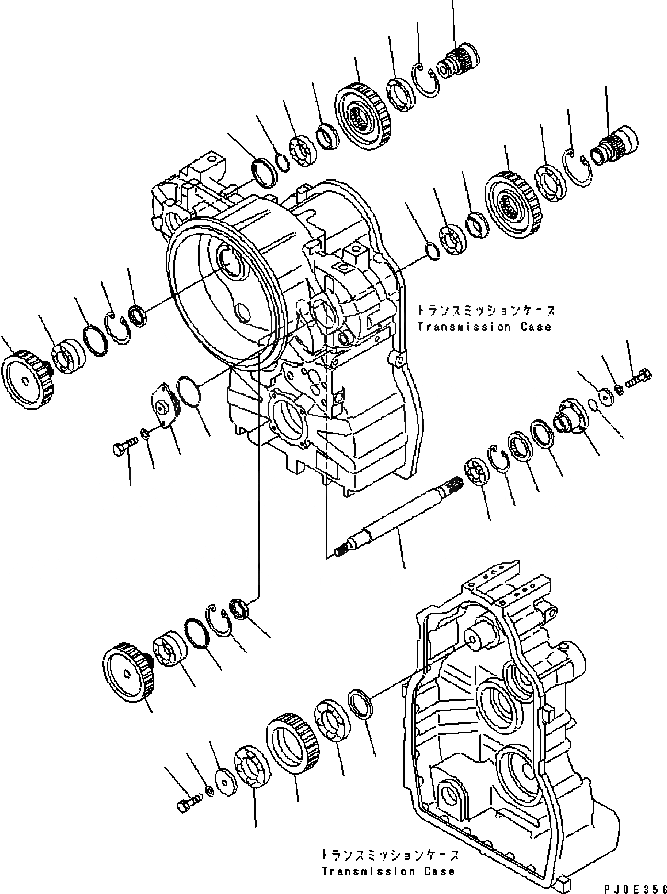 トランスミッションケース
Transmission Case

トランスミッションケース
Transmission Case

PJ0E356