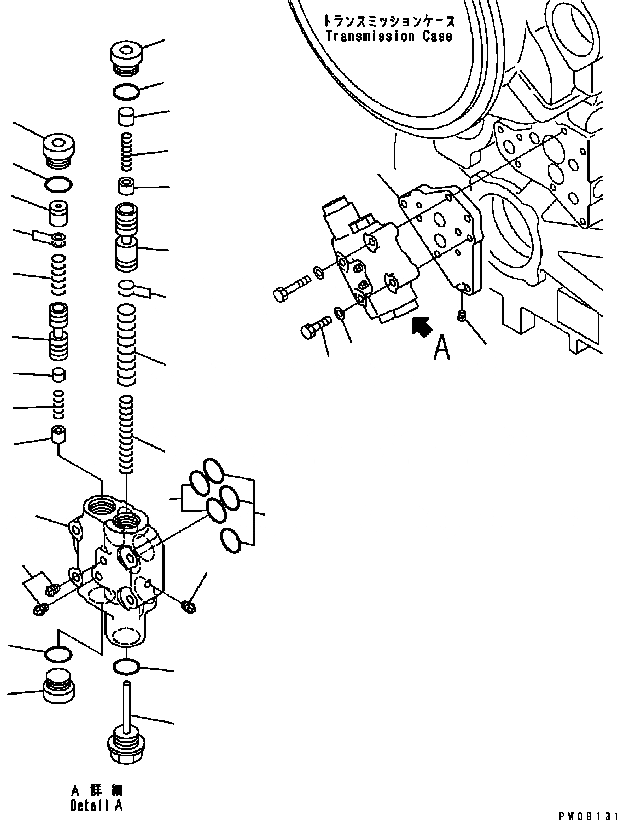 トランスミッションケース
Transmission Case

A

A 詳細
Detail A

PW08131