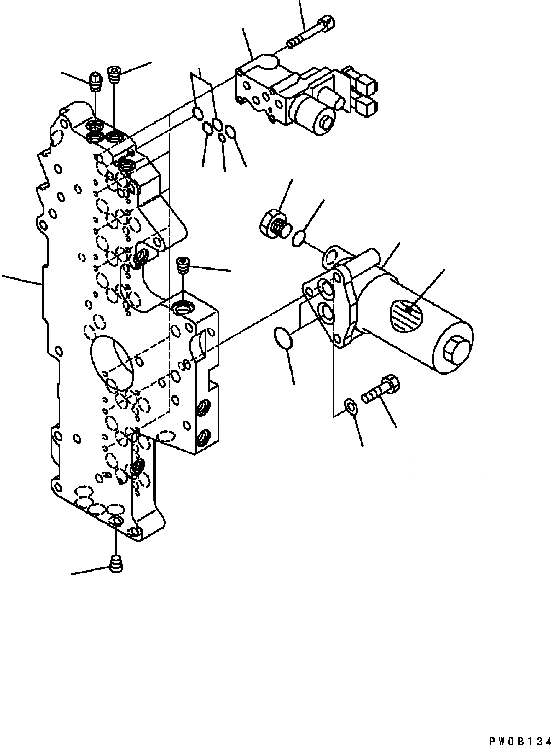 PW0B134