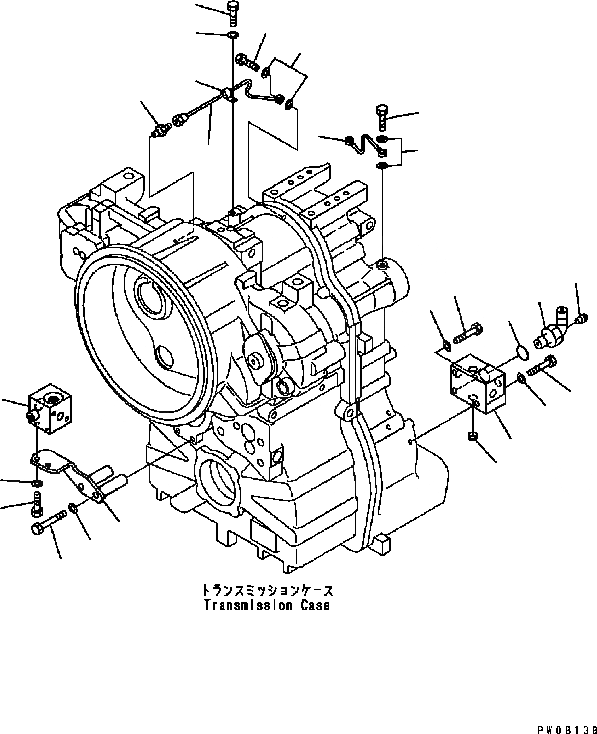 トランスミッションケース
Transmission Case

PW0B138