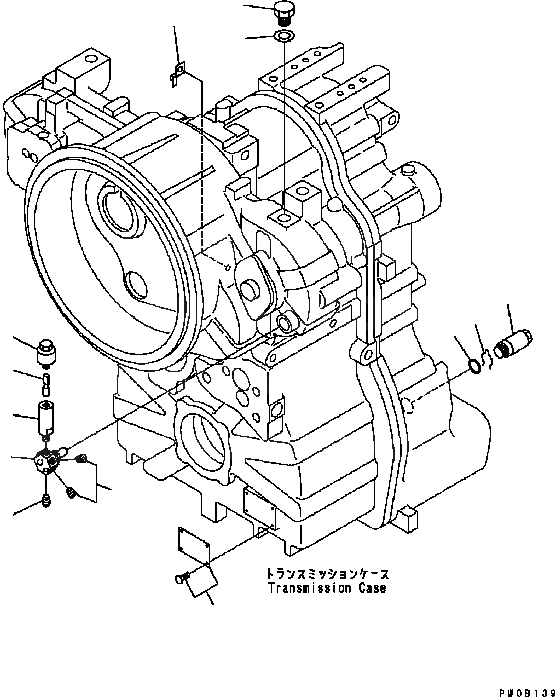 トランスミッションケース
Transmission Case

PW08139