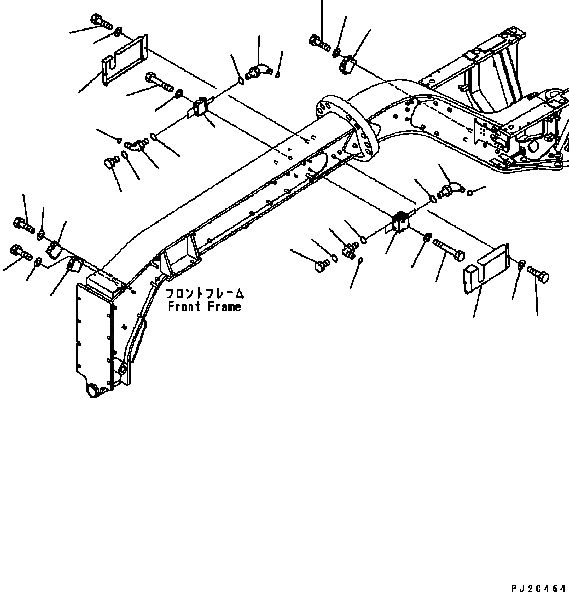 フロントフレーム
Front Frame

PJ20464