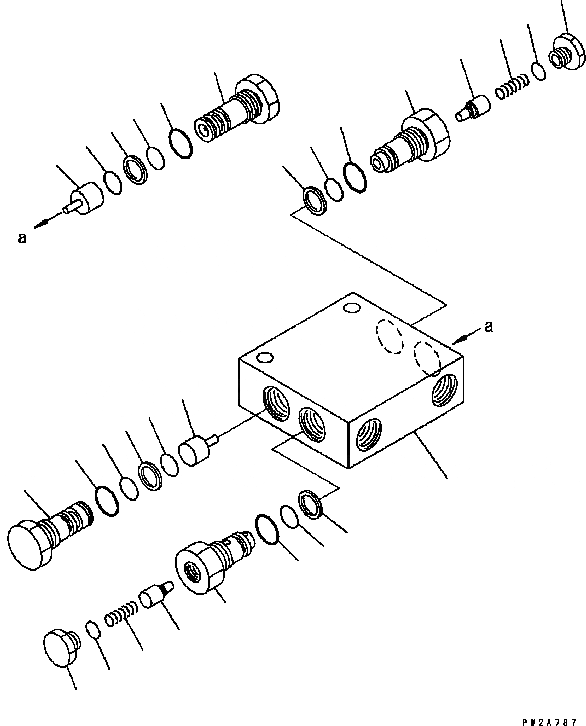 a

a

PW2A787