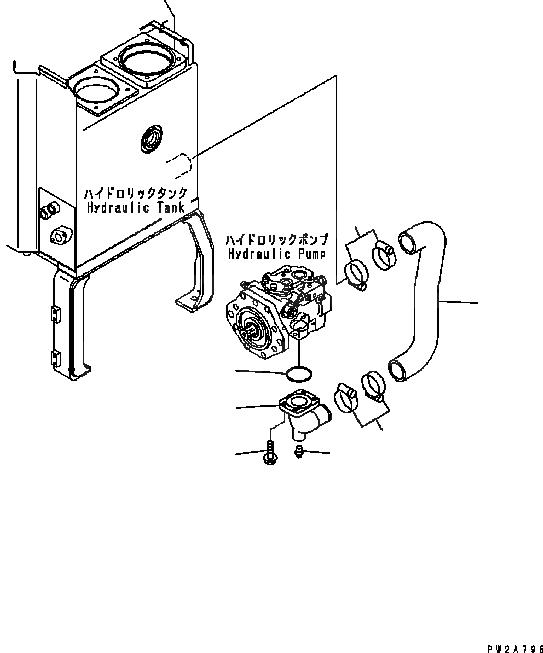 ハイドロリックタンク
Hydraulic Tank

ハイドロリックポンプ
Hydraulic Pump

PW2A796