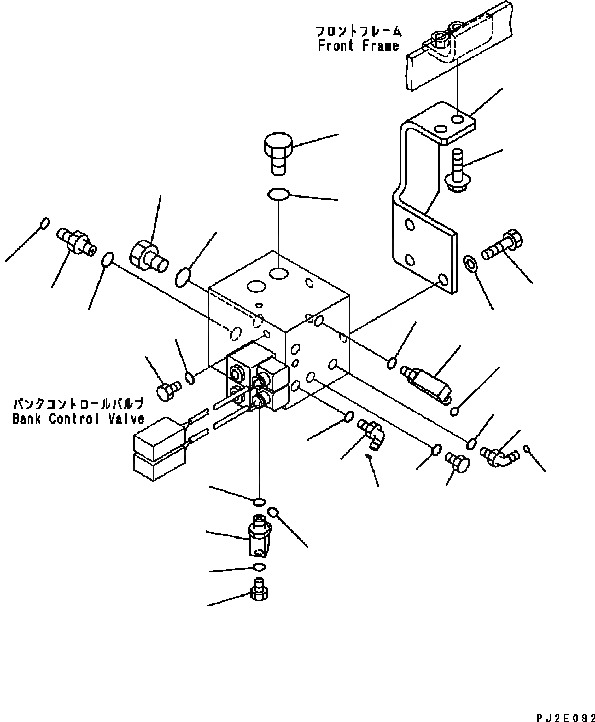 フロントフレーム
Front Frame

バンクコントロールバルブ
Bank Control Valve

PJ2E092