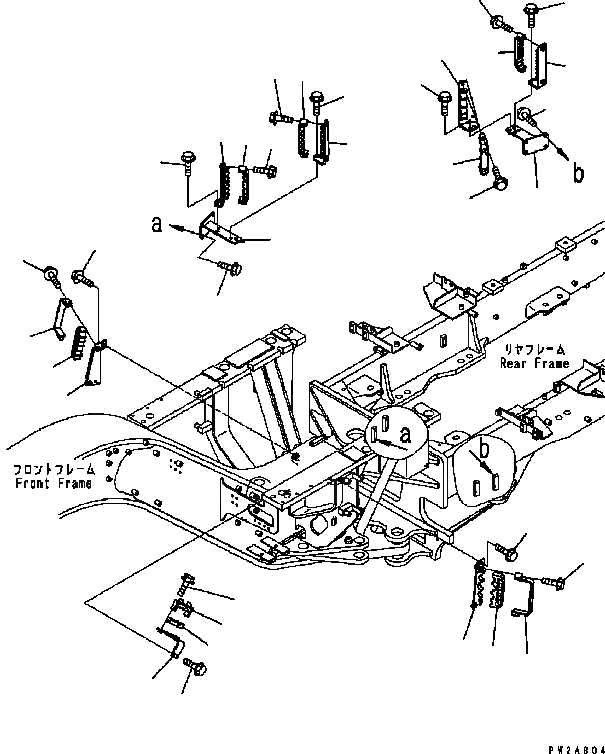 b

a

リヤフレーム
Rear Frame

a

b

フロントフレーム
Front Frame

PW2A804