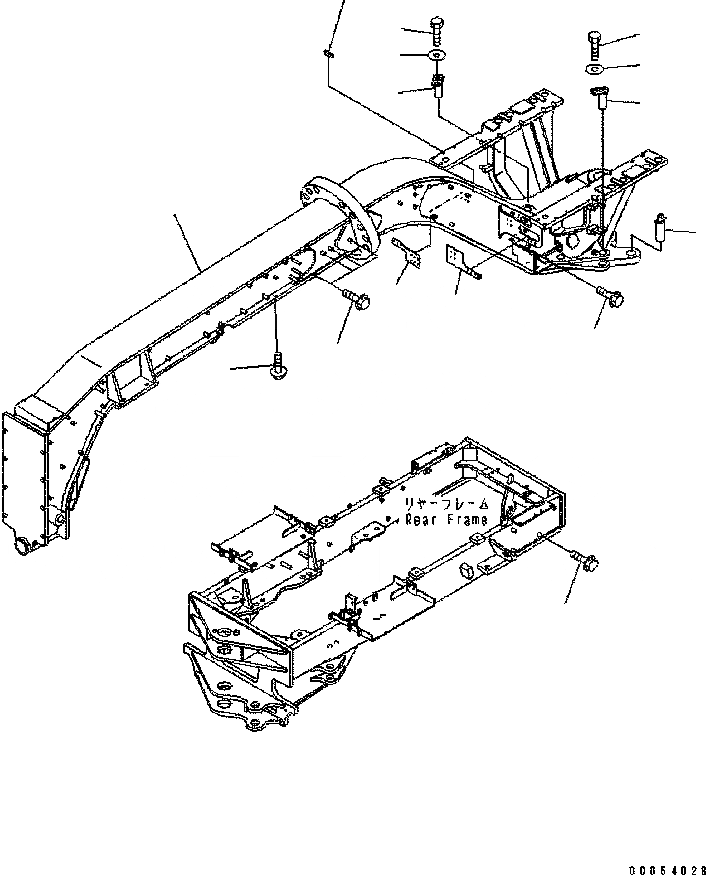 リヤーフレーム
Rear Frame

00054028