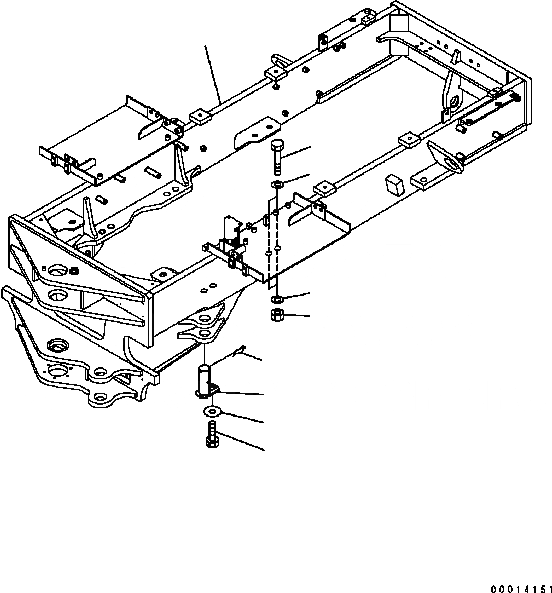 00014151