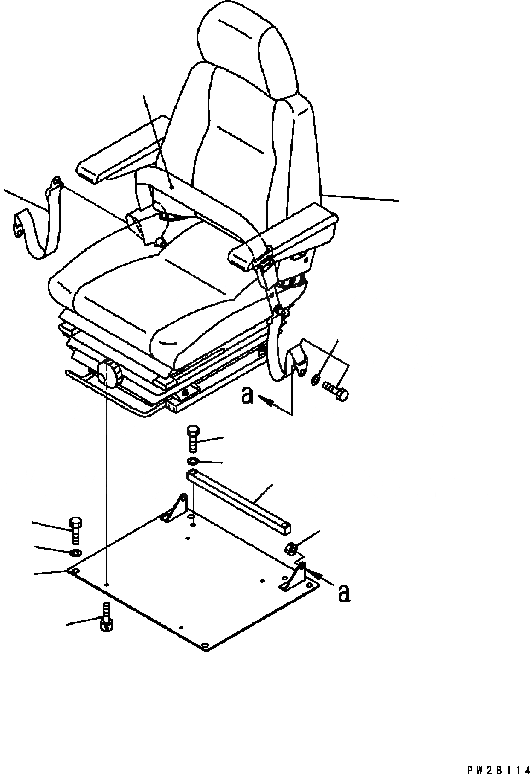 a

a

PW28114