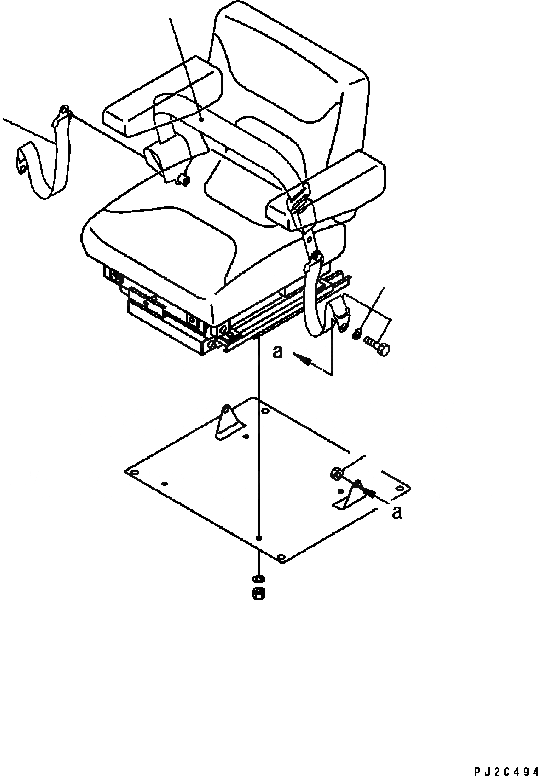 a

a

PJ2C494