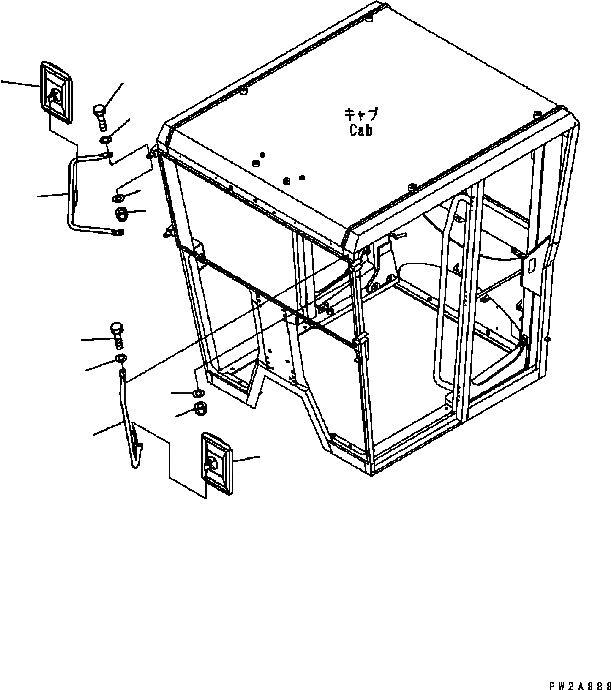 キャブ
Cab

FW2A889