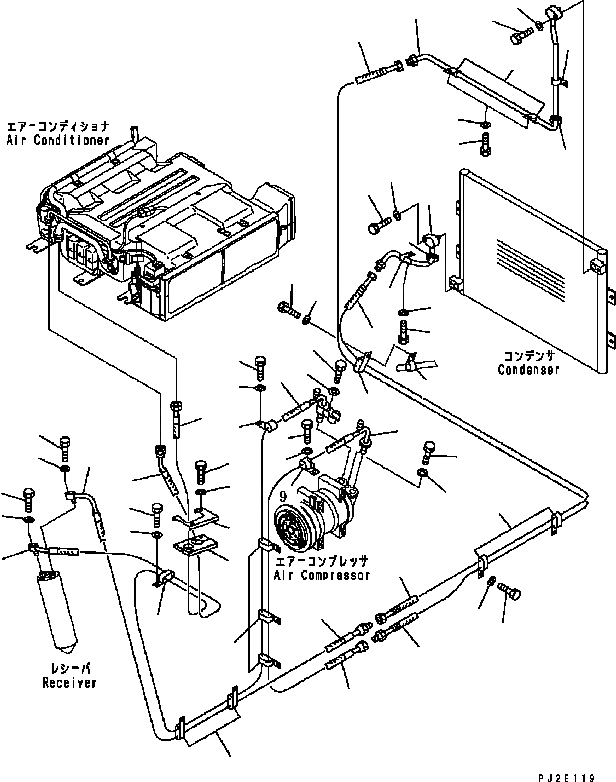 エアーコンディショナ
Air Conditioner

コンデンサ
Condenser

9

エアーコンプレッサ
Air Compressor

レシーバ
Receiver

PJ2E119