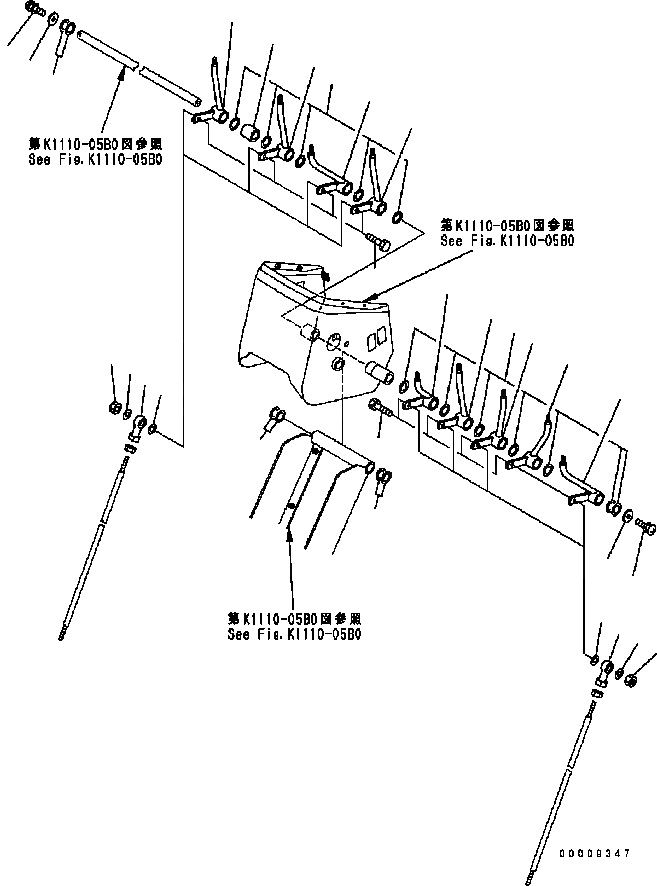 第K1110-05B0図参照
See Fig.K1110-05B0

第K1110-05B0図参照
See Fig.K1110-05B0

第K1110-05B0図参照
See Fig.K1110-05B0

00009347