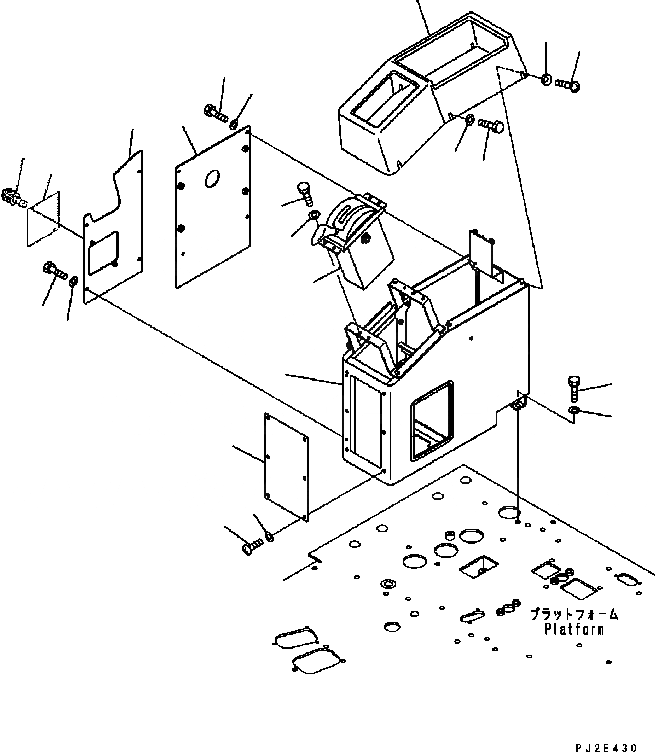 プラットフォーム
Platform

PJ2E430