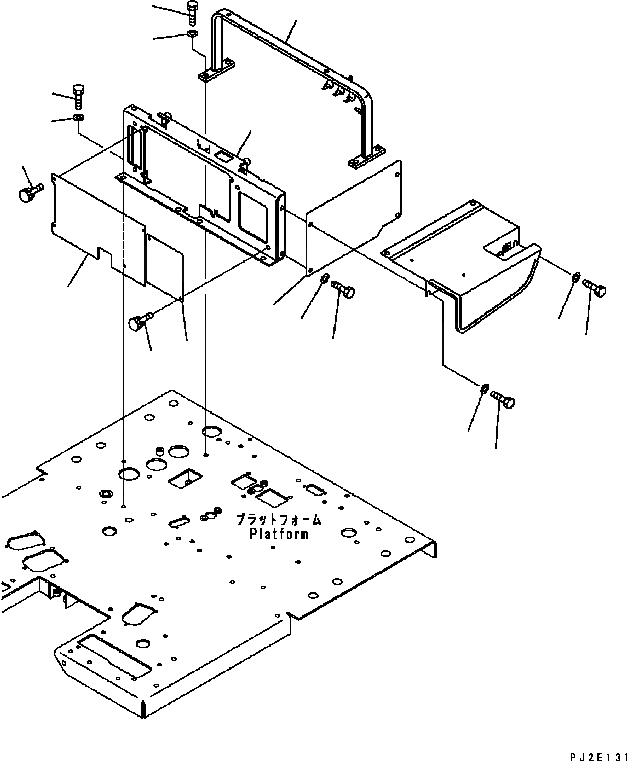 プラットフォーム
Platform

PJ2E131