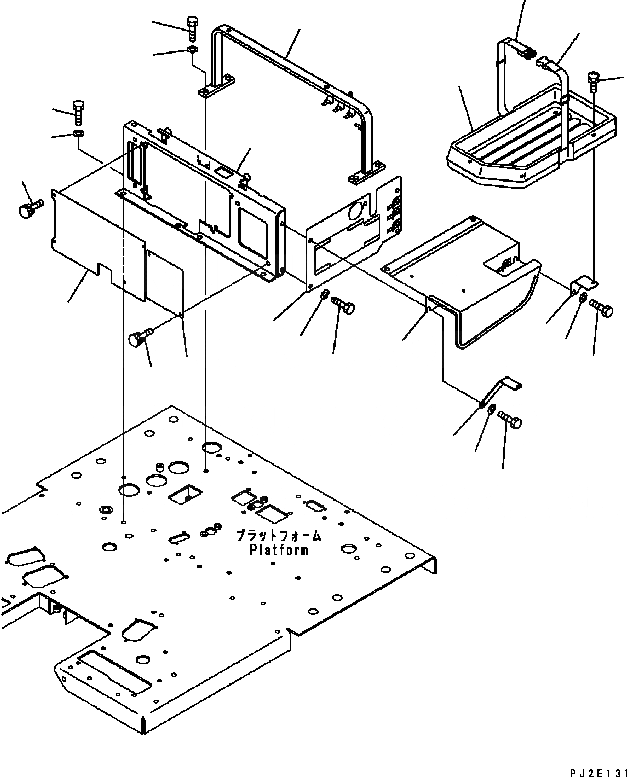 プラットフォーム
Platform

PJ2E131