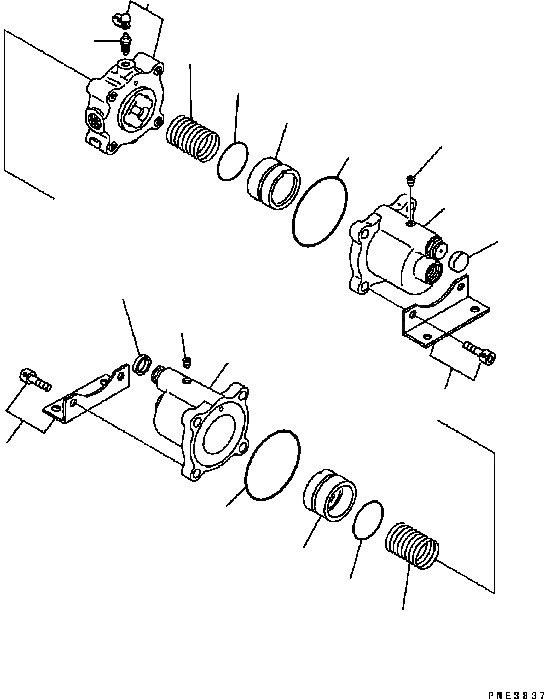 PNE3837