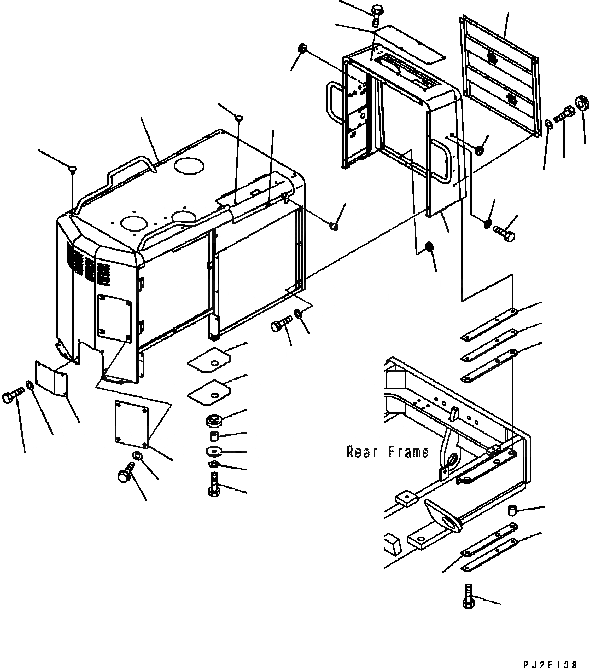 Rear Frame

PJ2E138