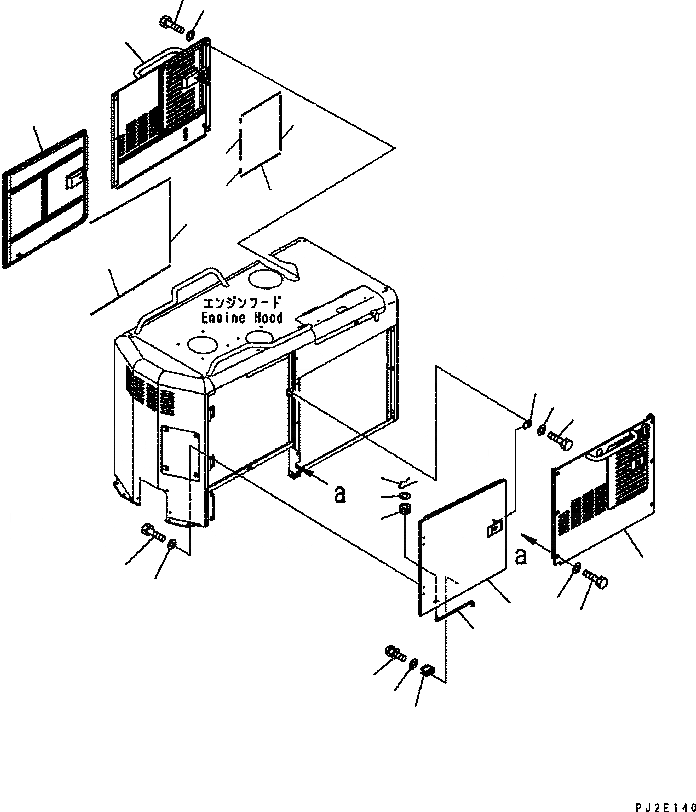 エンジンフード
Engine Hood

a

a

PJ2E140