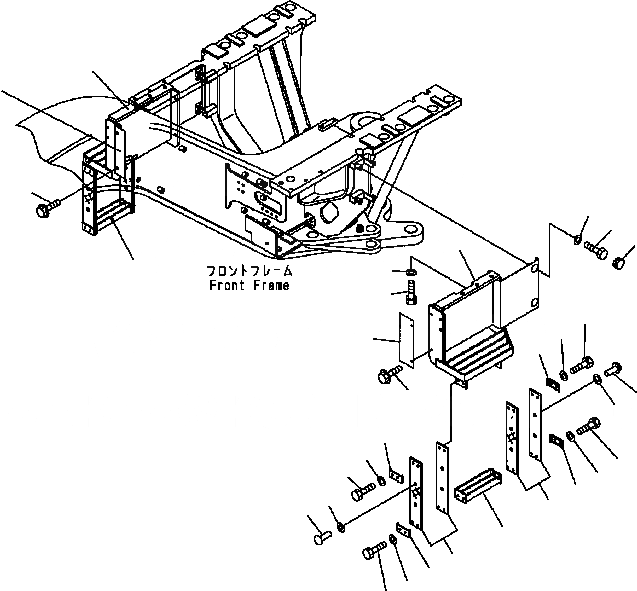 フロントフレーム
Front Frame