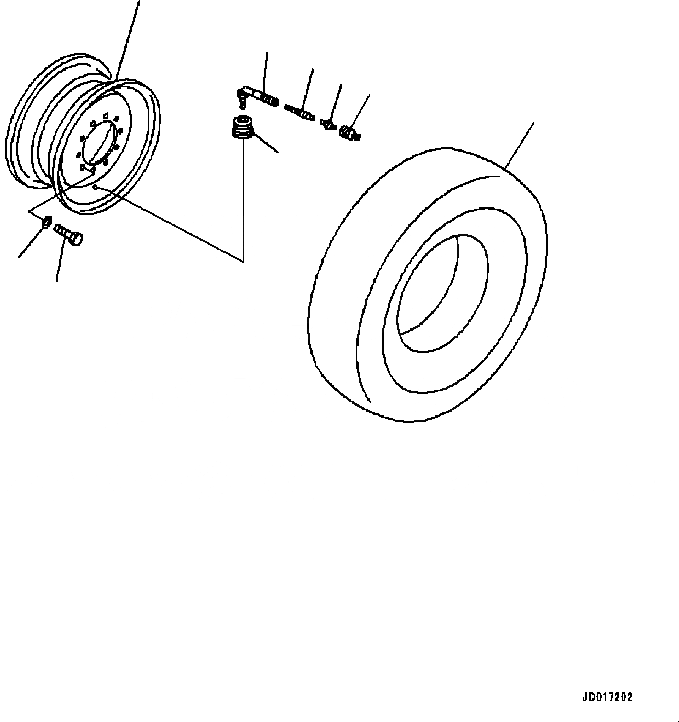 JD017202