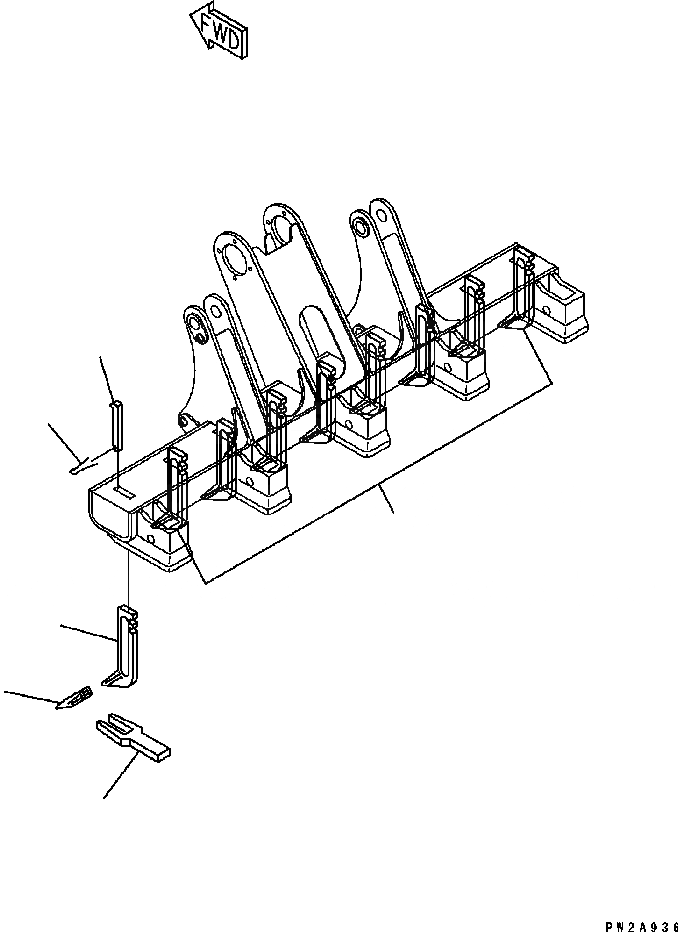 FWD

PW2A936