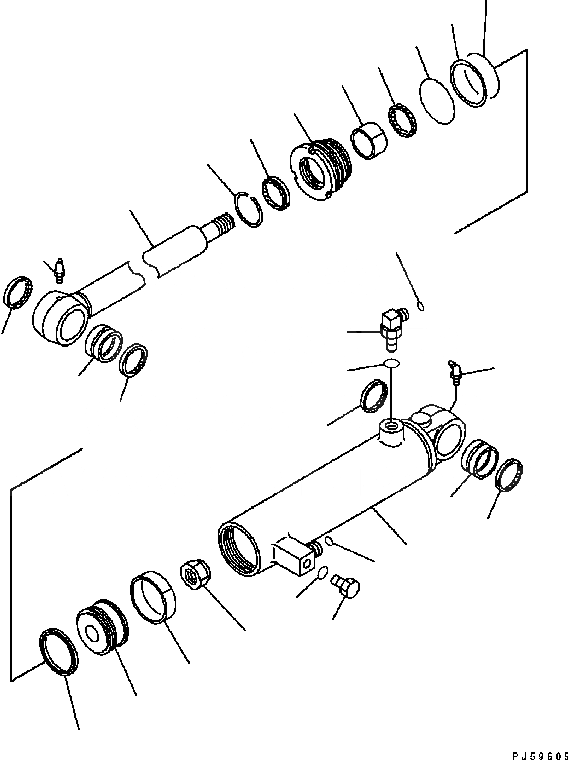 PJ59605