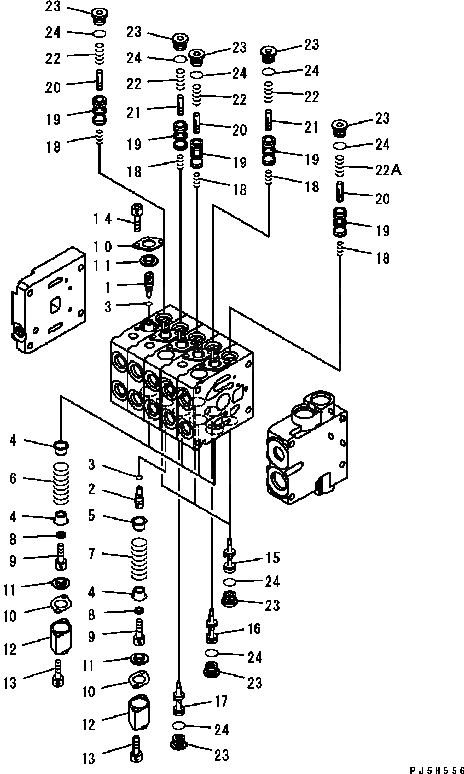 23
24
22
20
19
18
23
24
22
21
19
18
23
24
22
20
19
18
23
24
22
21
19
18
23
24
22A
20
19
18
14
10
11
1
3
4
6
4
8
9
11
10
12
13
3
2
5
7
4
8
9
11
10
12
13
15
24
23
16
24
23
17
24
23
PJ5H556