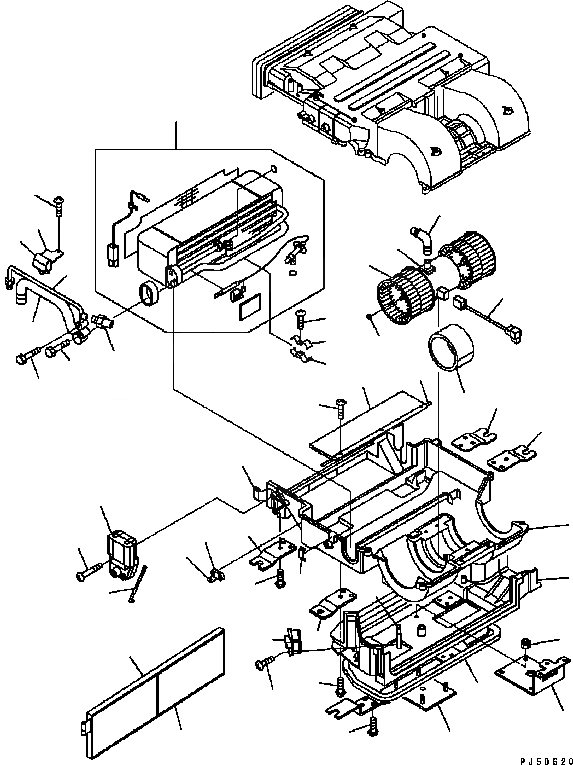 PJ50620