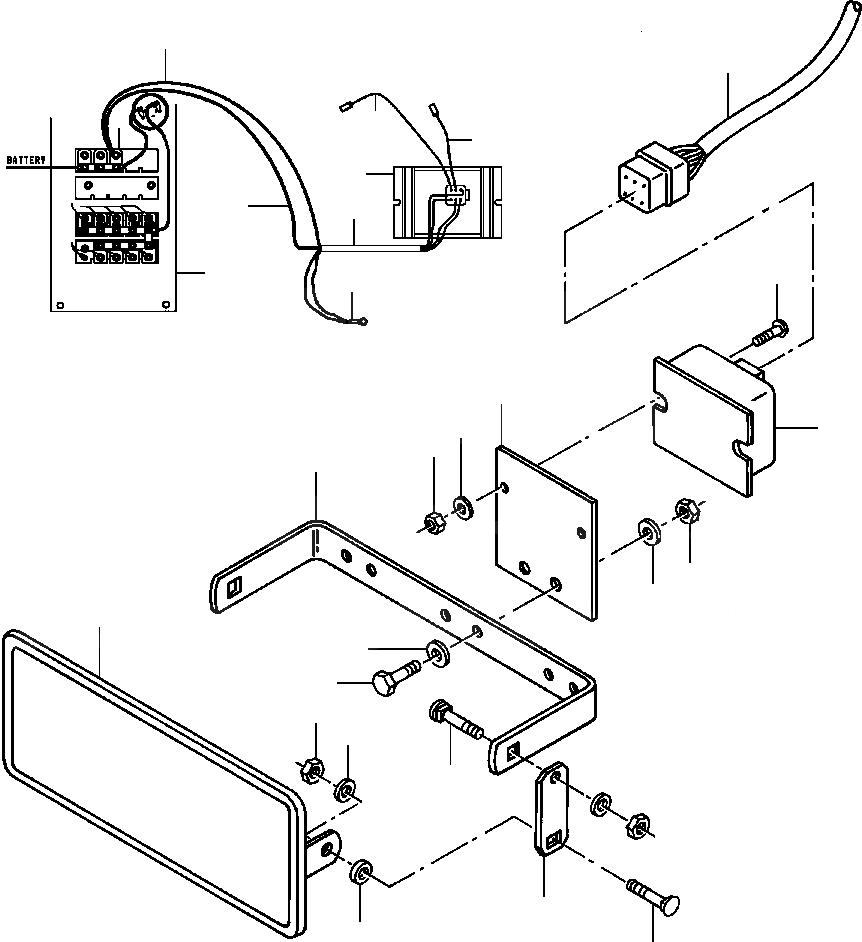 BATTERY