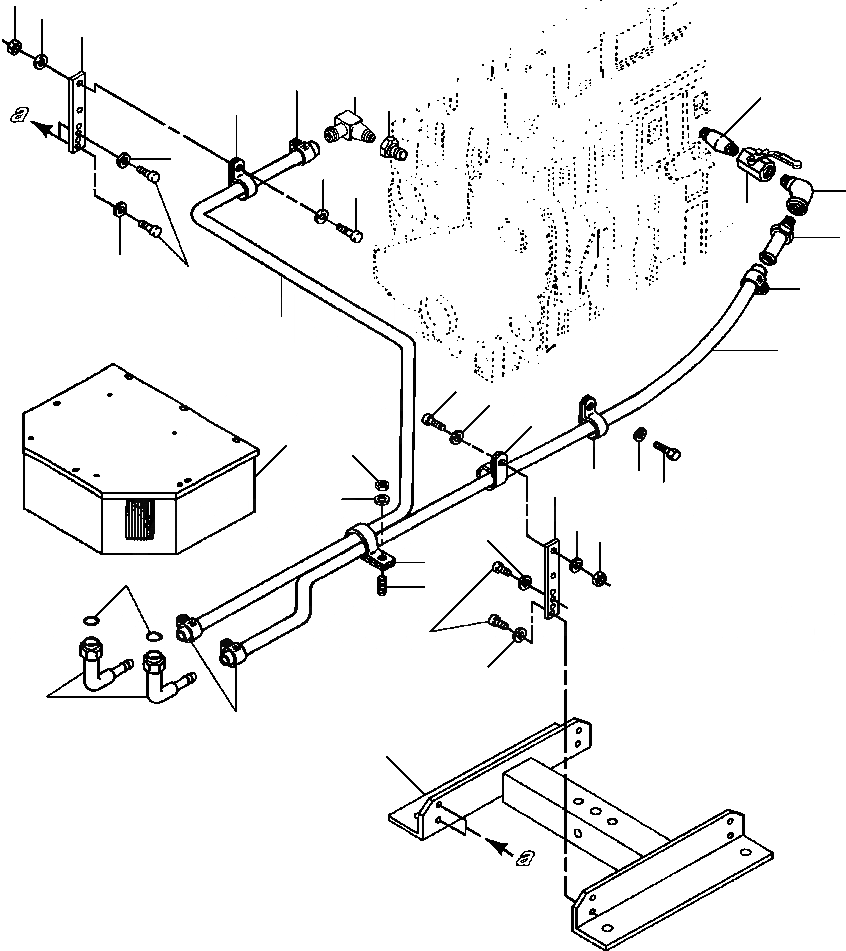 a

a