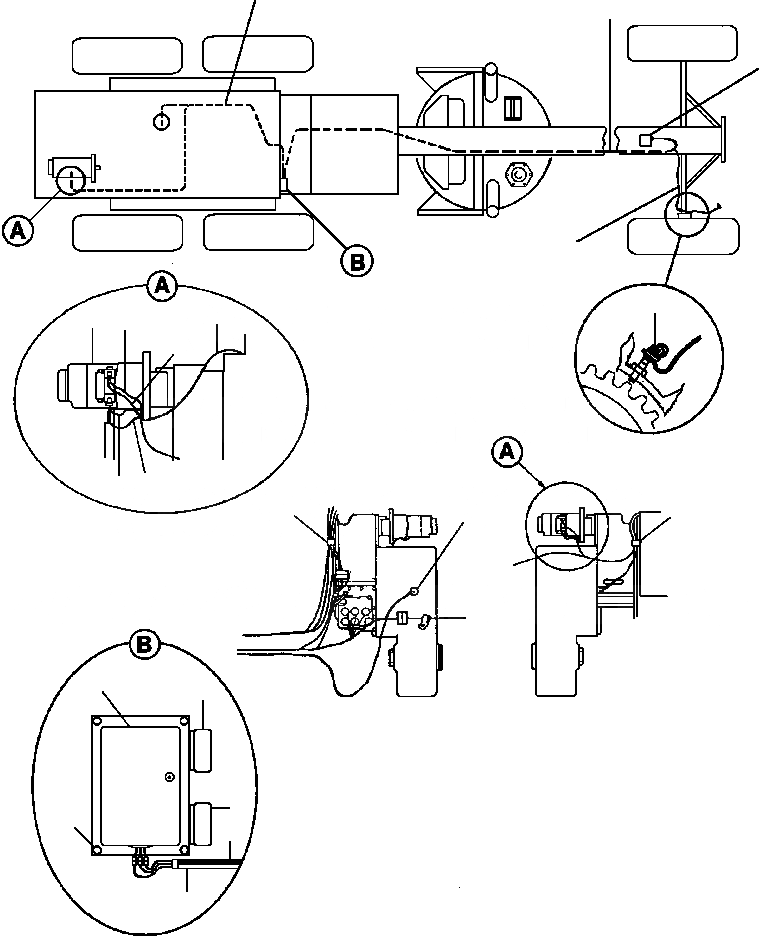 A

B

A

A

B