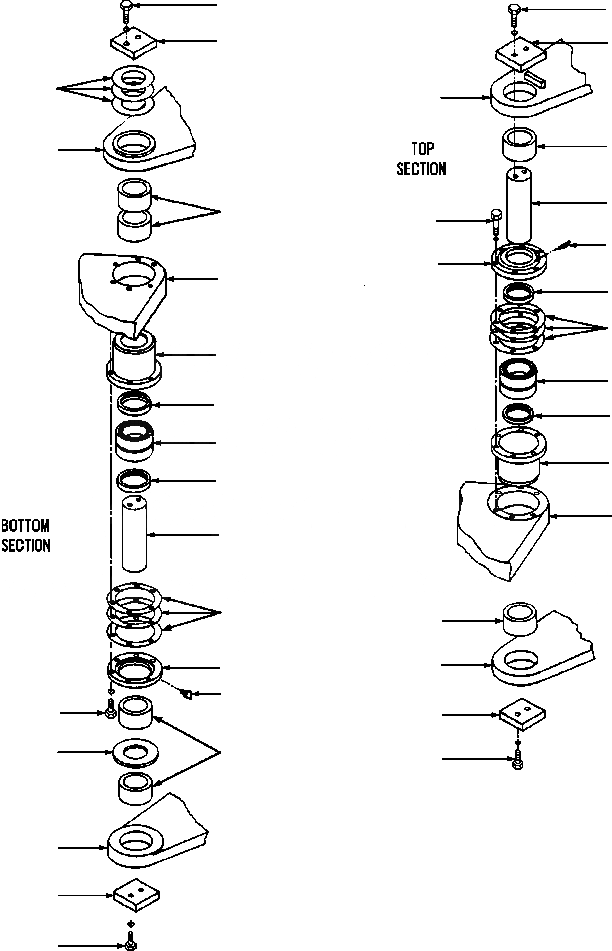 TOP SECTION

BOTTOM SECTION