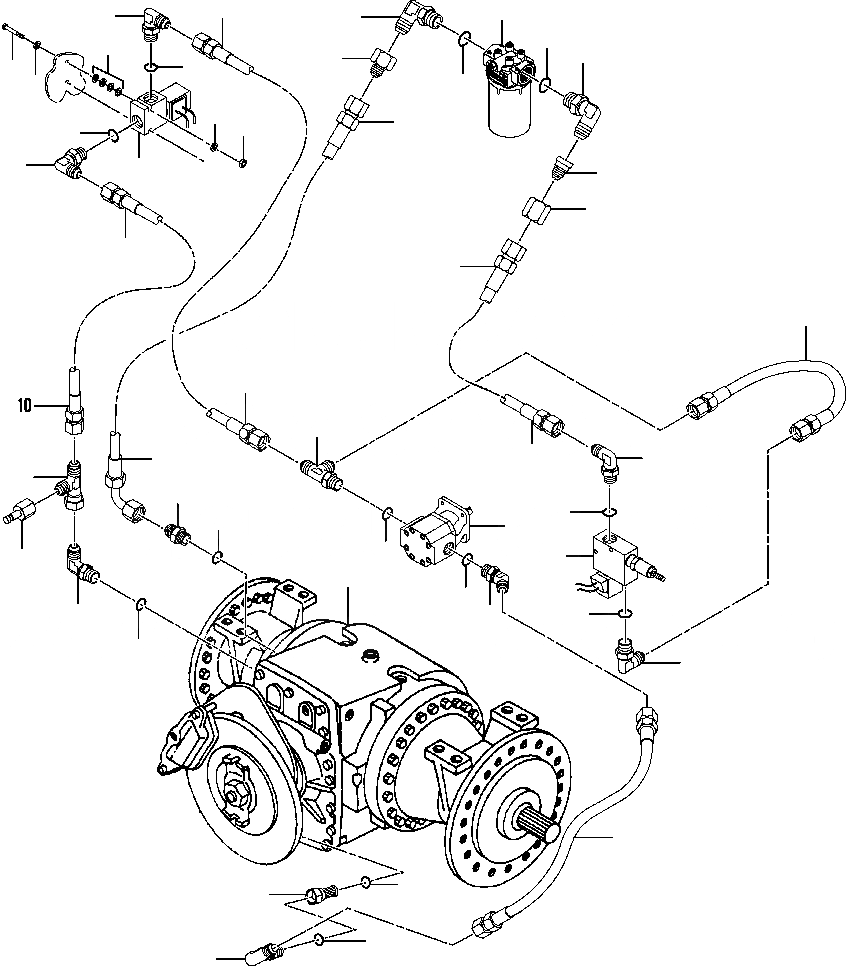 10