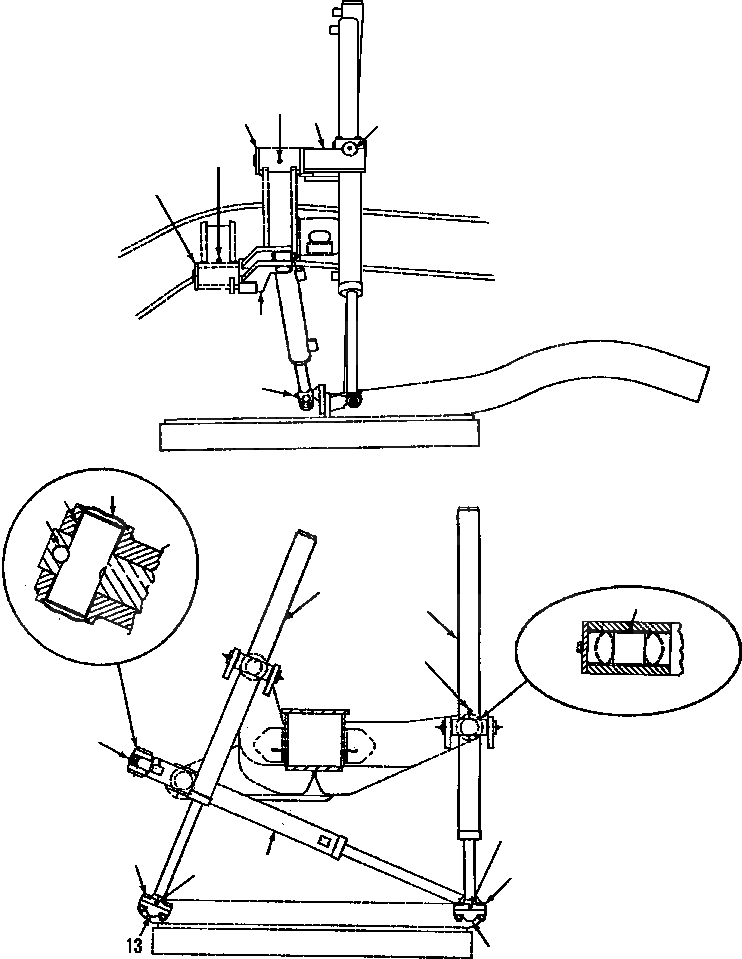 13