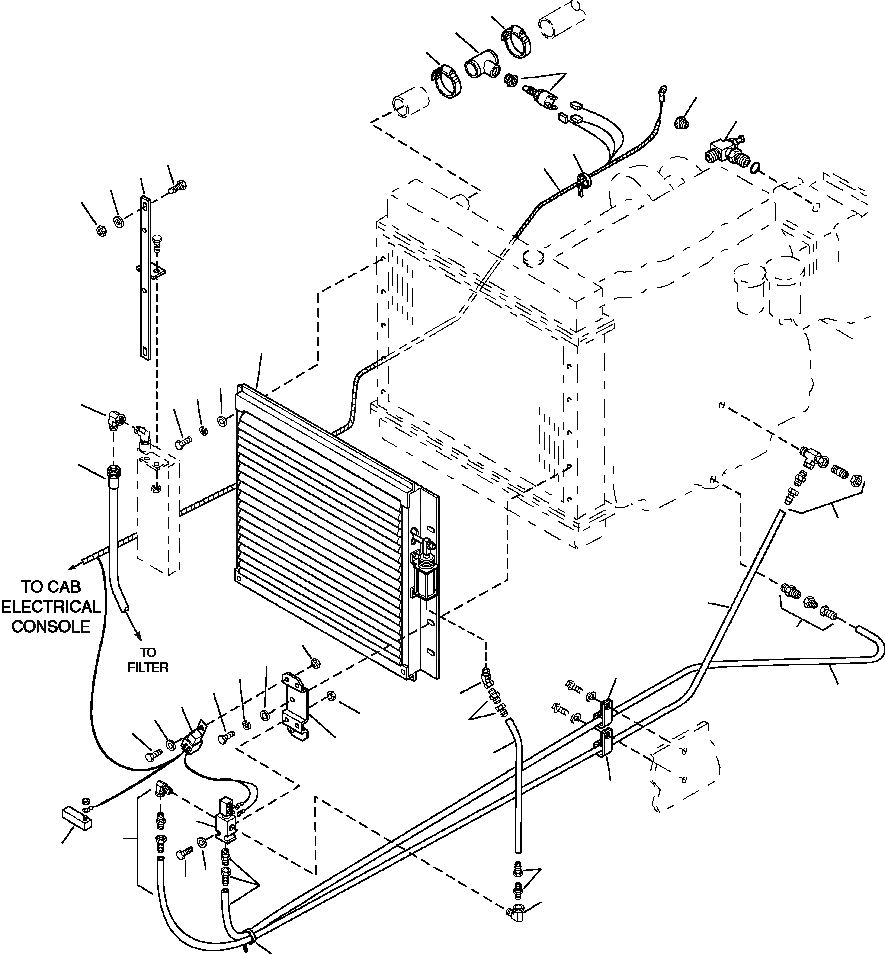 TO CAB ELECTRICAL CONSOLE

TO FILTER