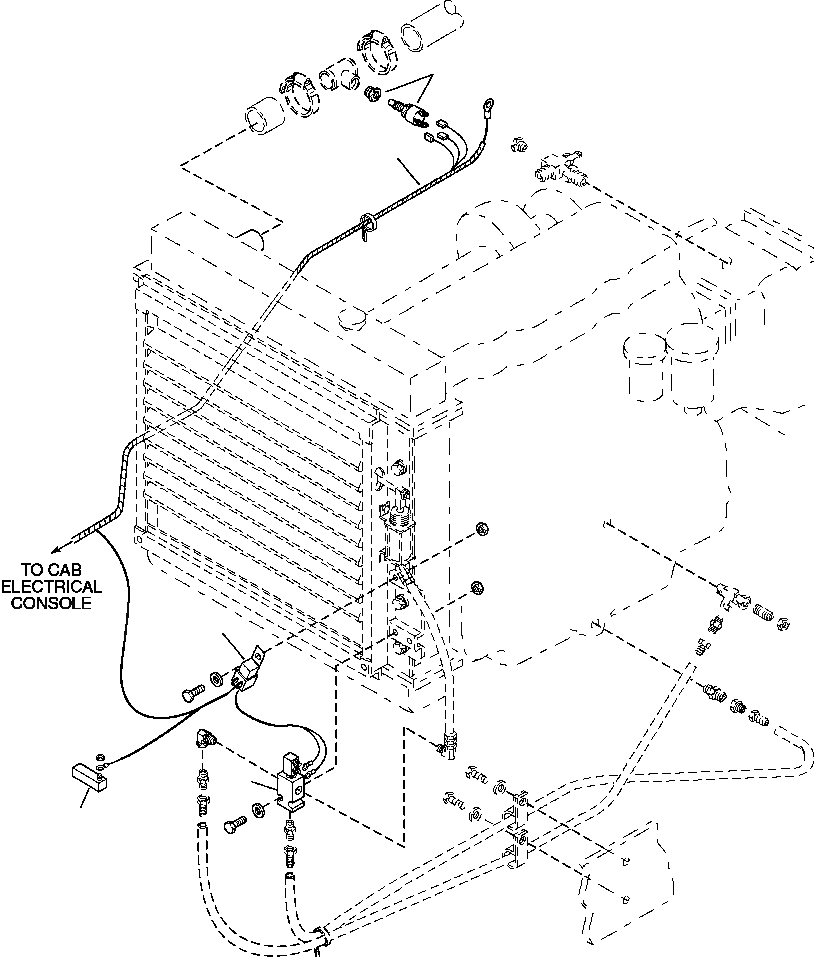 TO CAB ELECTRICAL CONSOLE