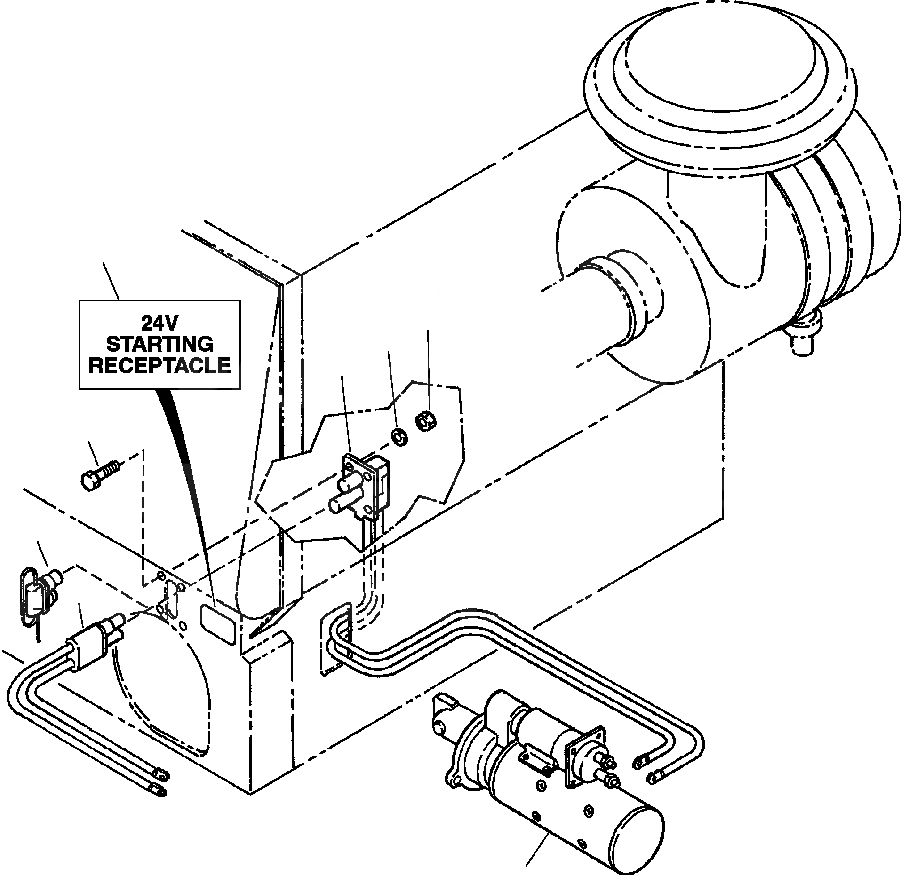 24V
STARTING
RECEPTACLE