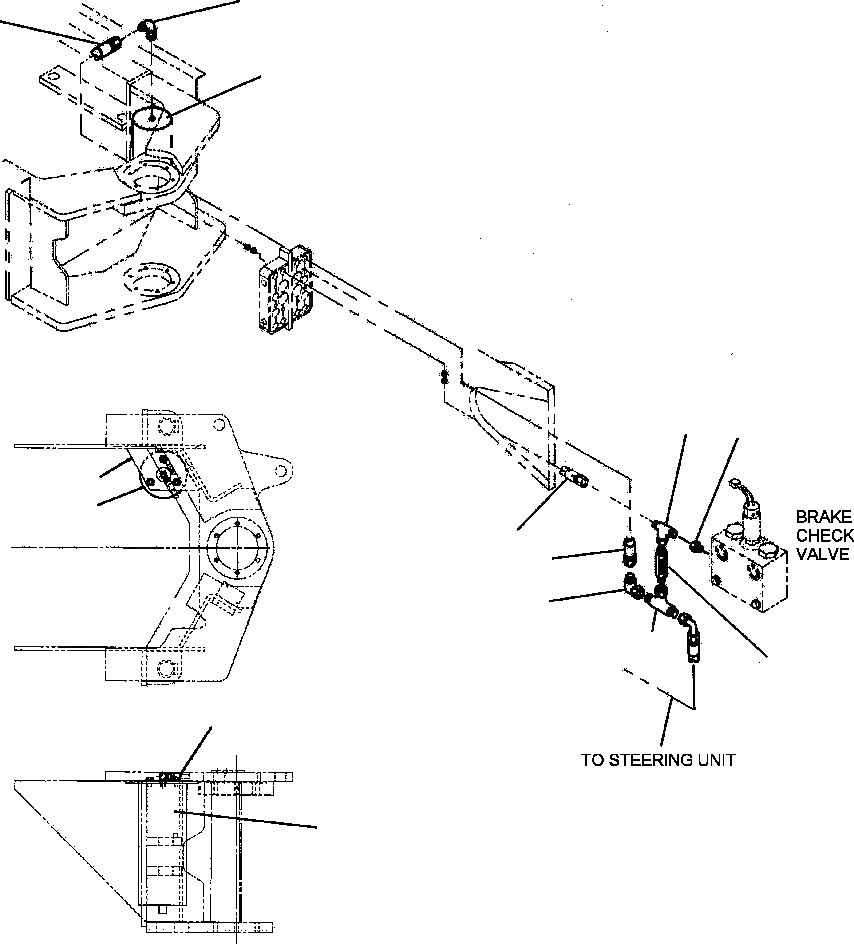 BRAKE CHECK VALVE

TO STEERING UNIT