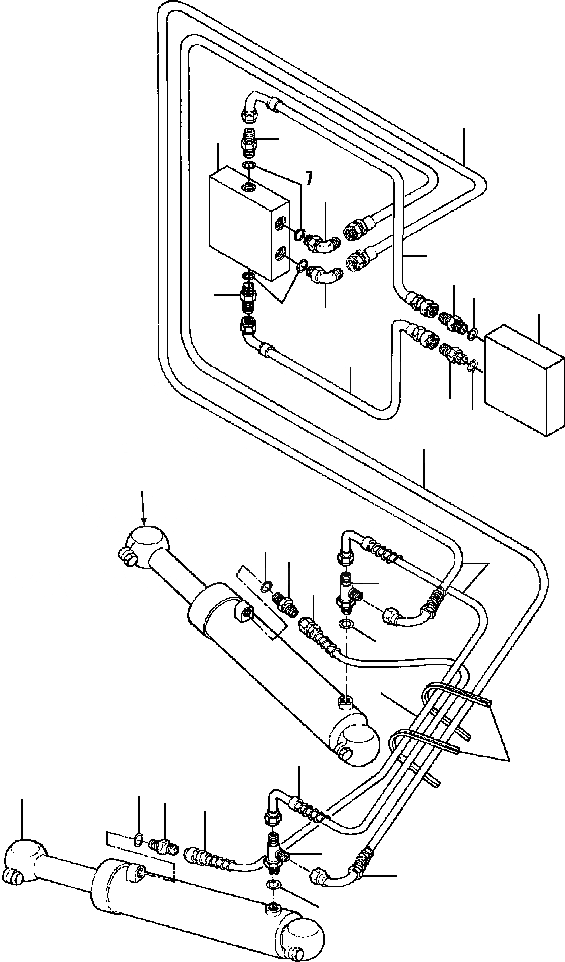 7