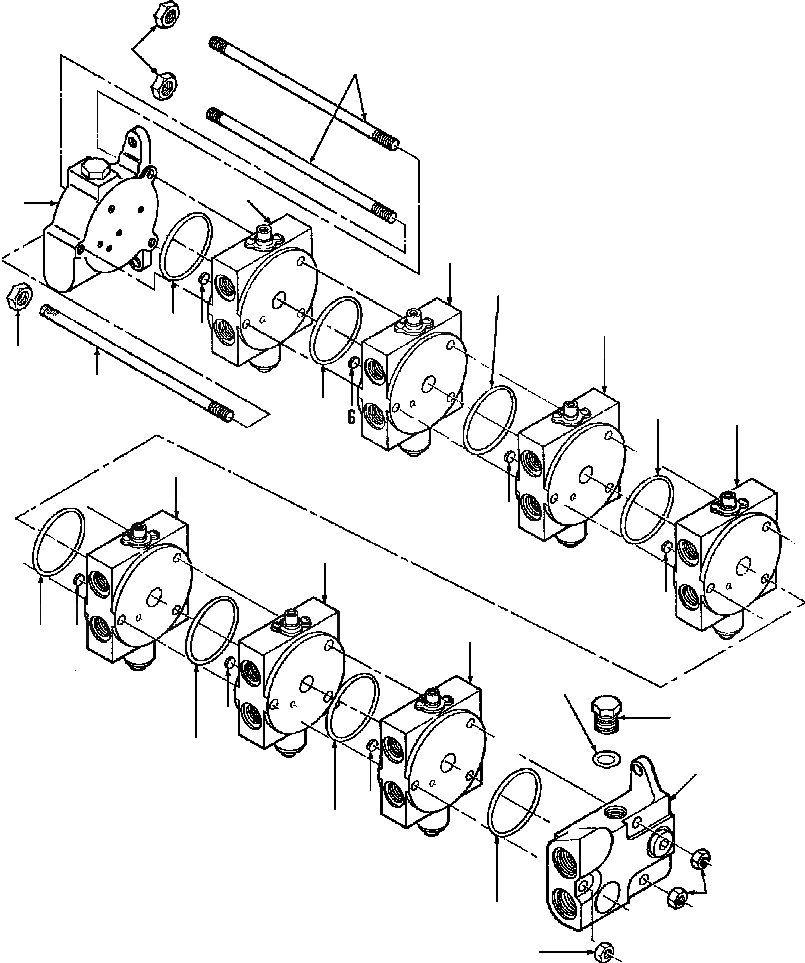 6