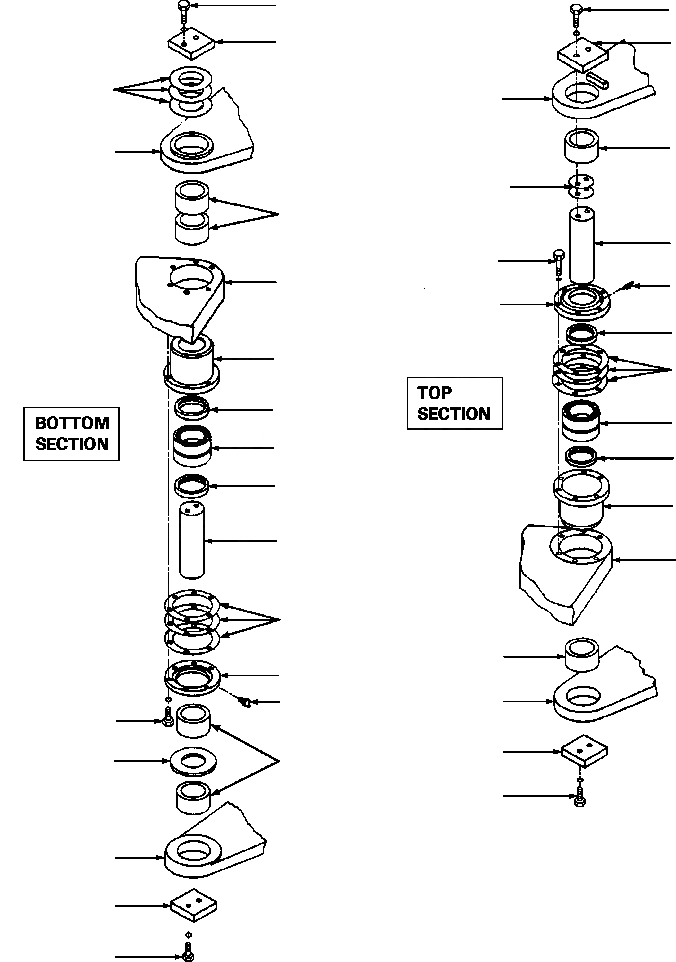 BOTTOM SECTION

TOP SECTION