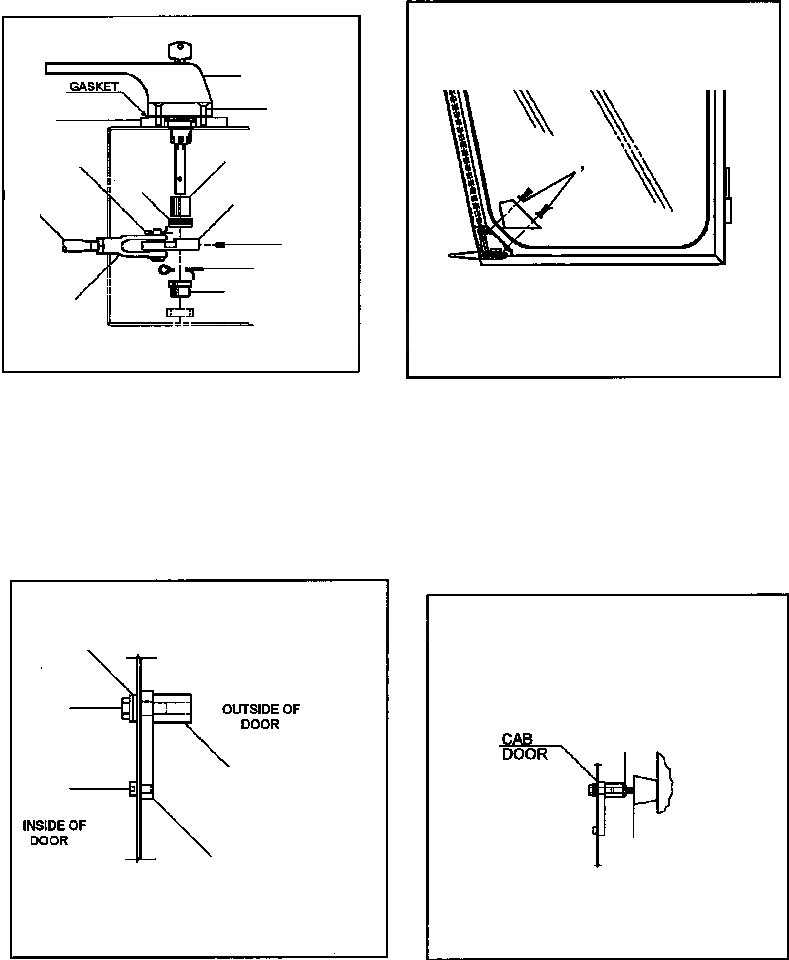 GASKET

OUTSIDE OF DOOR

INSIDE OF DOOR

CAB DOOR