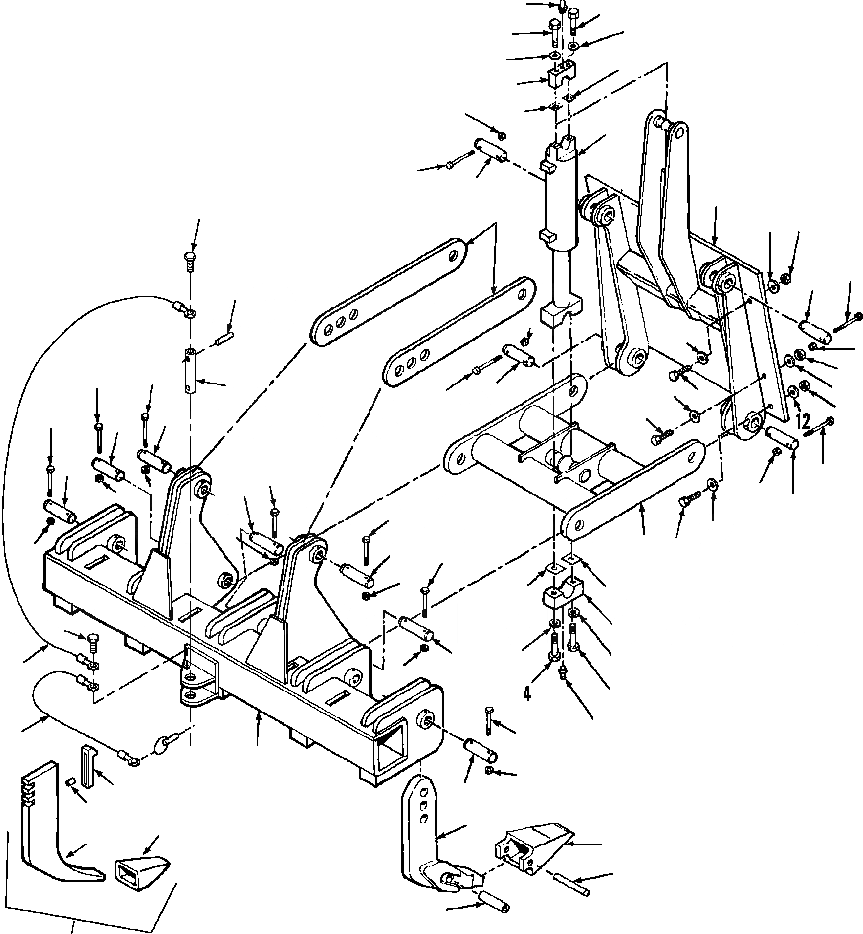 12

4