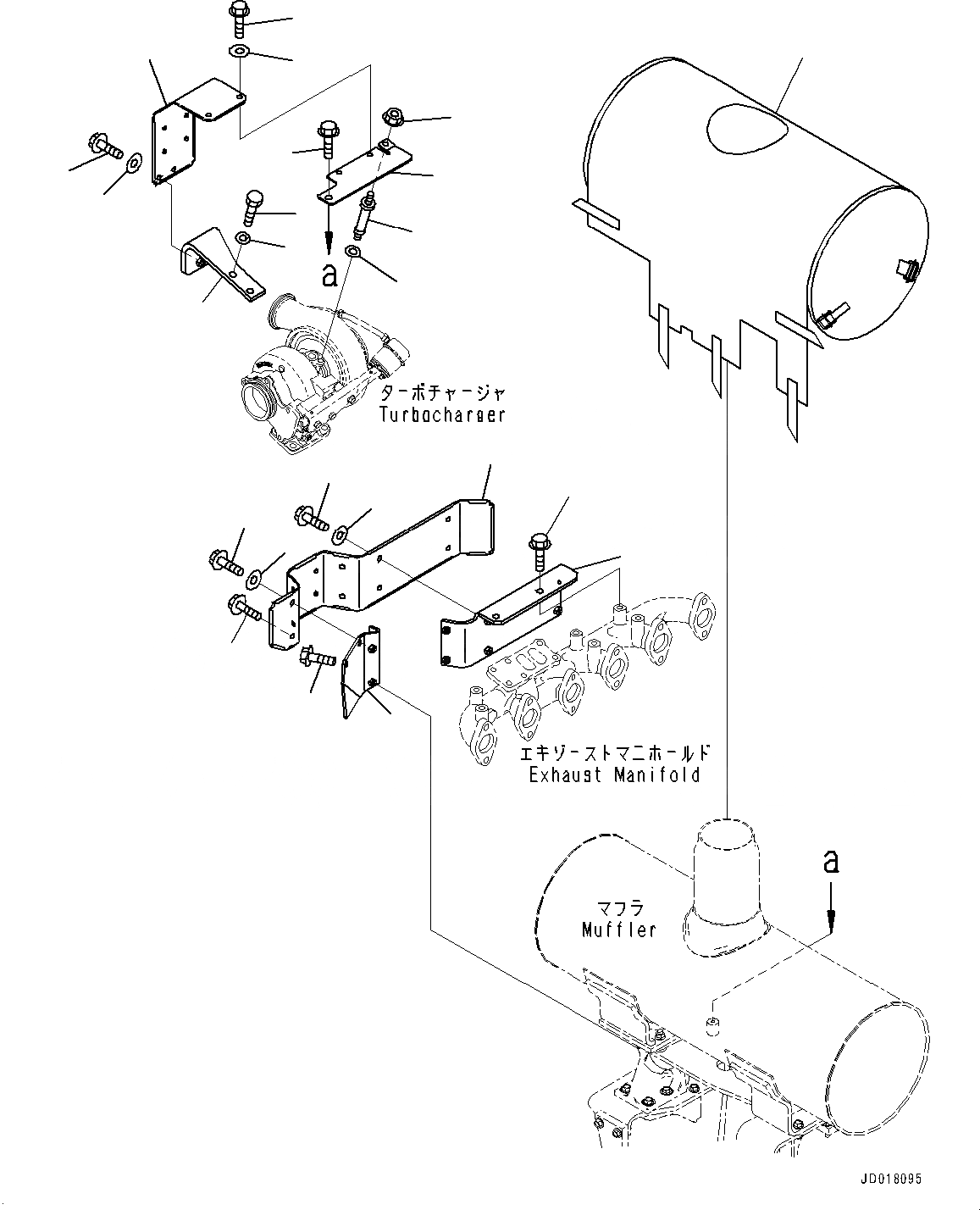 a

ターボチャージャ
Turbocharger

エキゾーストマニホールド
Exhaust Manifold

a

マフラ
Muffler

JD018095