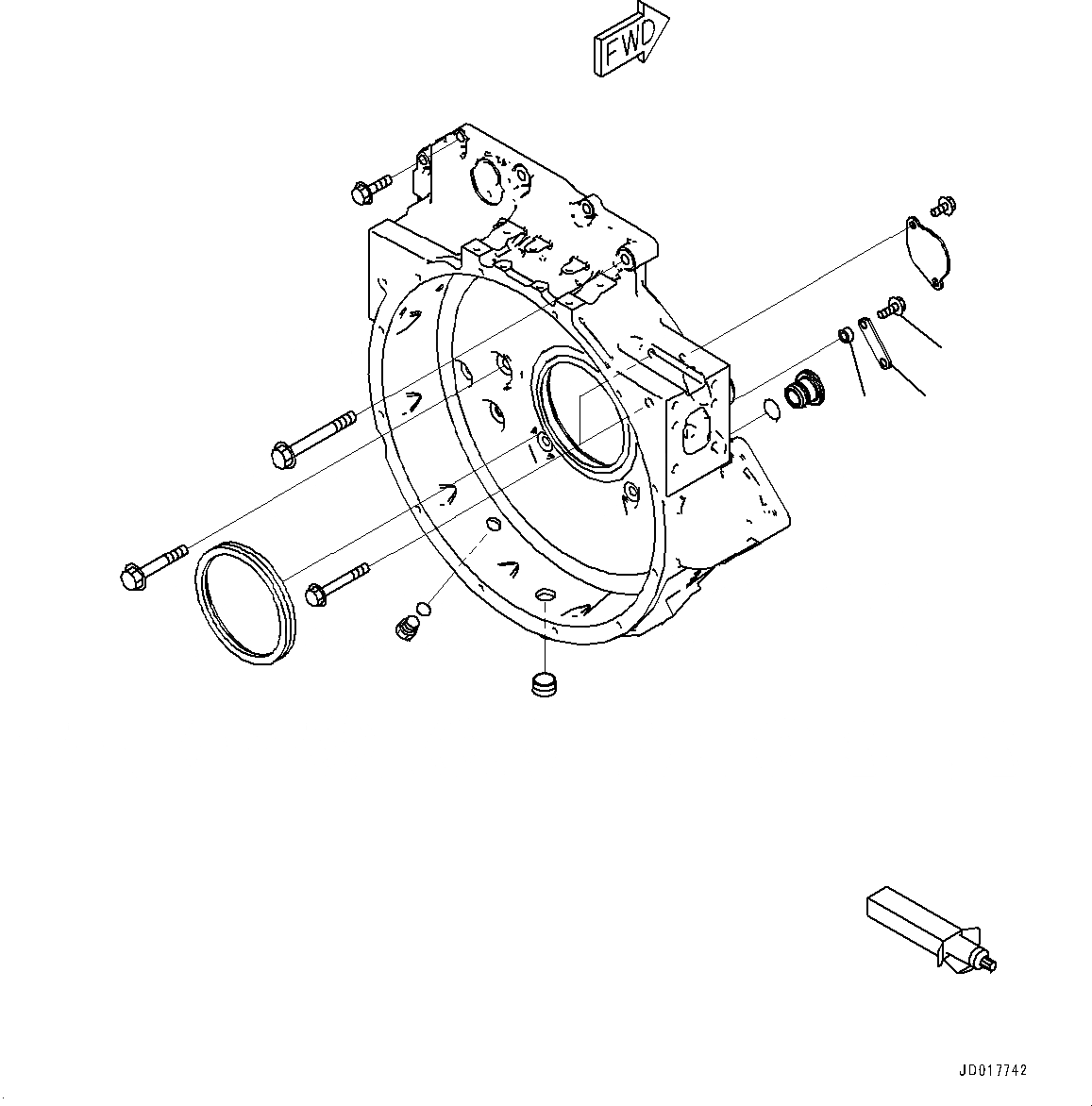 FWD

JD017742