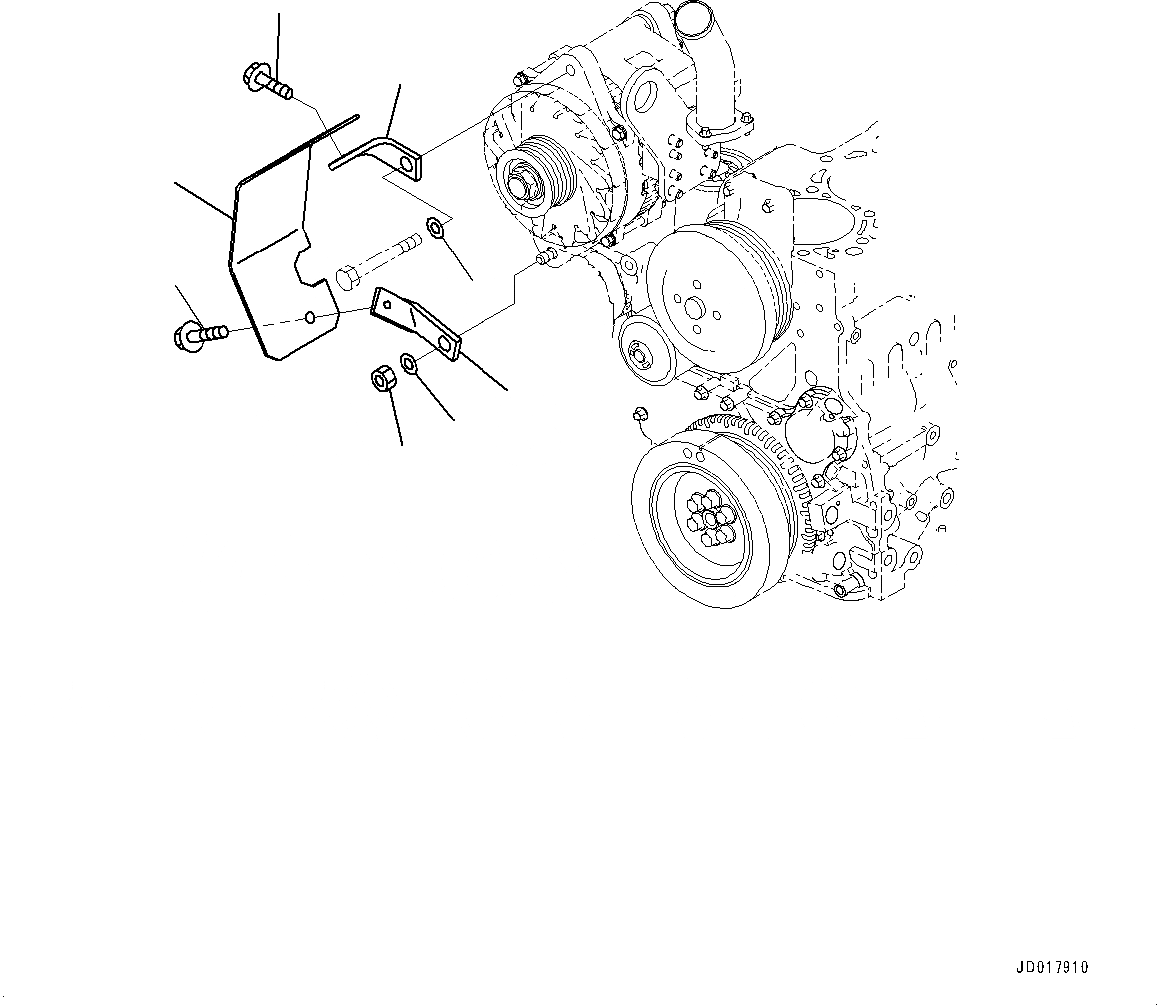 JD017910