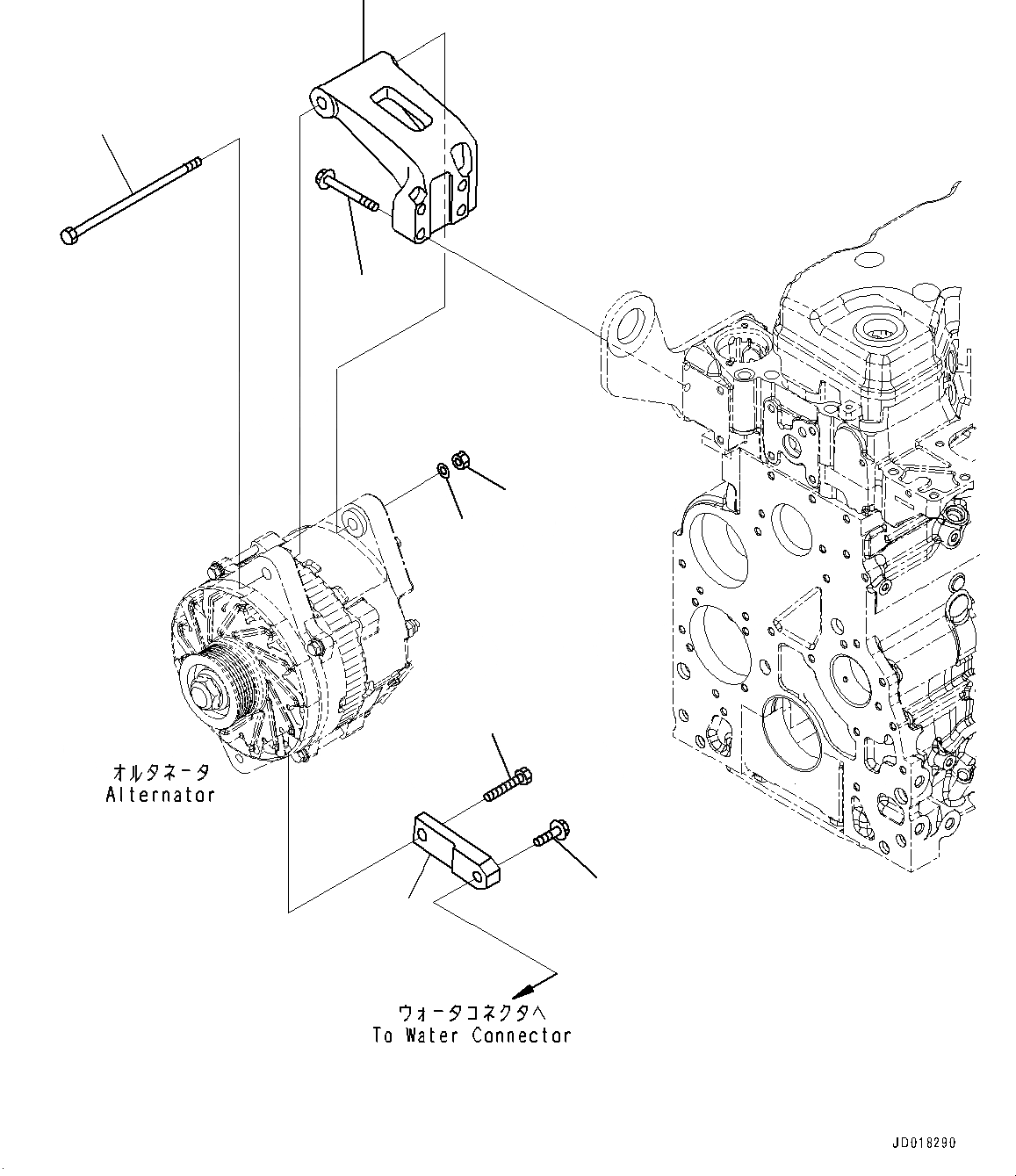 オルタネータ
Alternator

ウォータコネクタへ
To Water Connector

JD018290