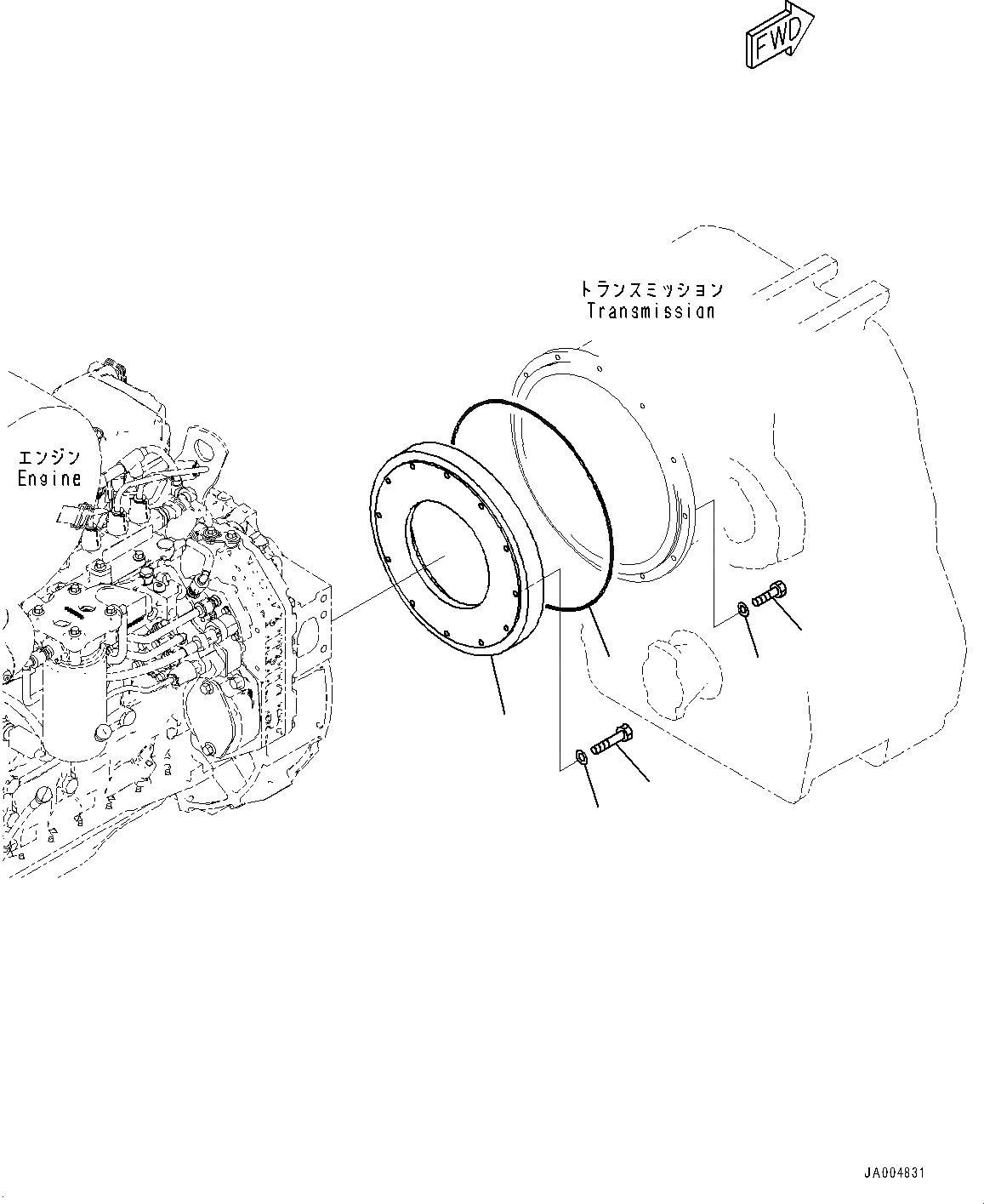 FWD

トランスミッション
Transmission

エンジン
Engine

JA004831