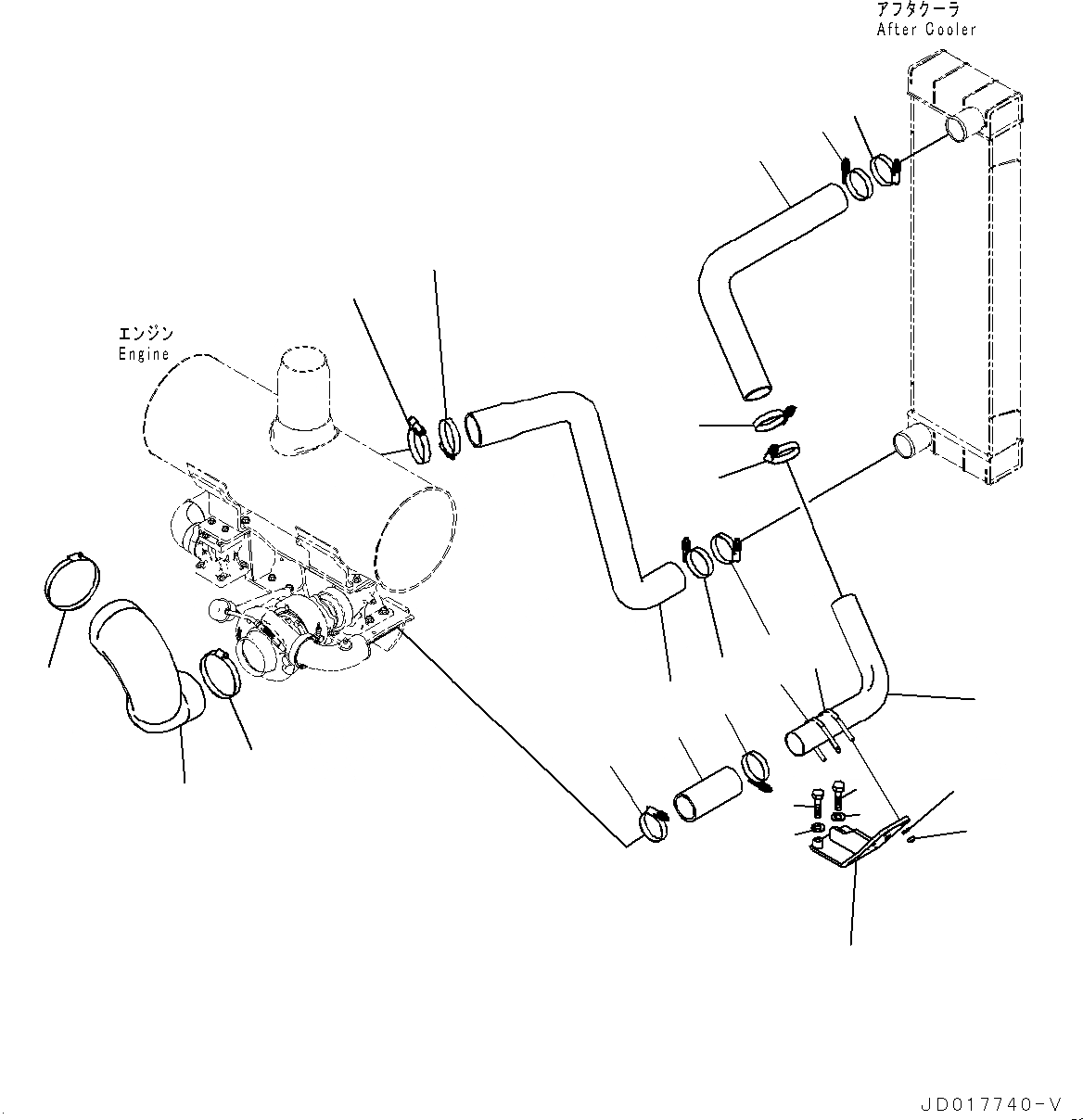 アフタクーラ
After Cooler

エンジン
Engine

JD017740-V